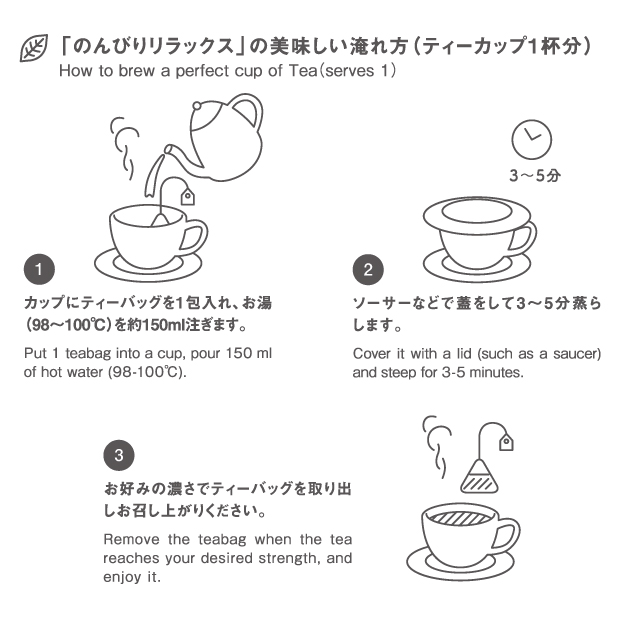 「のんびりリラックス」の美味しい淹れ方（ティーカップ1杯分）
How to brew a perfect cup of Tea(serves 1)

3～5分

1
カップにティーバッグを1包入れ、お湯（98～100℃）を約150ml注ぎます。
Put 1 teabag into a cup, pour 150 ml of hot water (98-100℃).

2
ソーサーなどで蓋をして3～5分蒸らします。
Cover it with a lid (such as a saucer) and steep for 3-5 minutes.

3
お好みの濃さでティーバッグを取り出しお召し上がりください。
Remove the teabag when the tea reaches your desired strength, and enjoy it.