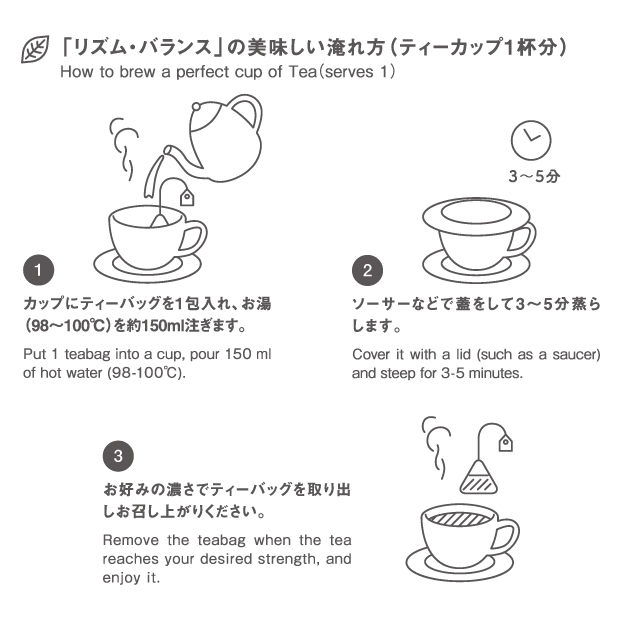 「リズム・バランス」の美味しい淹れ方（ティーカップ1杯分）
How to brew a perfect cup of Tea(serves 1)

3〜5分

1

カップにティーバッグを1包入れ、お湯（98〜100℃）を約150ml注ぎます。

Put 1 teabag into a cup, pour 150 ml of hot water (98-100℃).

2

ソーサーなどで蓋をして3〜5分蒸らします。

Cover it with a lid (such as a saucer) and steep for 3-5 minutes.

3

お好みの濃さでティーバッグを取り出しお召し上がりください。

Remove the teabag when the tea reaches your desired strength, and enjoy it.