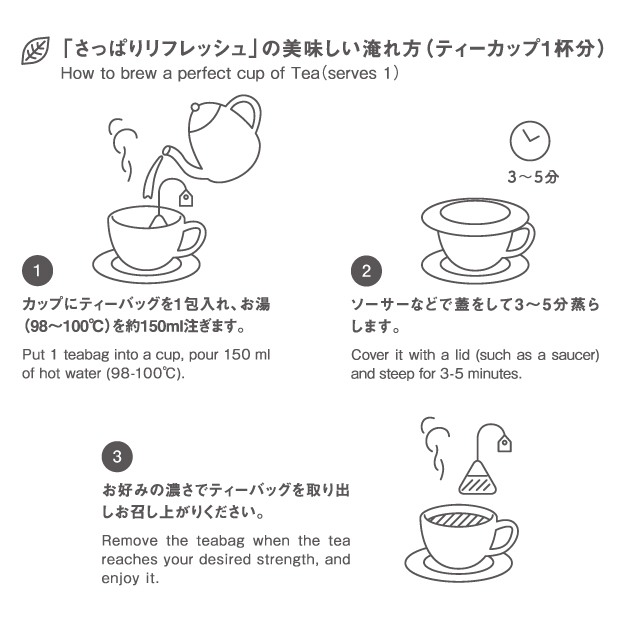 「さっぱりリフレッシュ」の美味しい淹れ方（ティーカップ1杯分）
How to brew a perfect cup of Tea（serves 1）

3～5分

1
カップにティーバッグを1包入れ、お湯（98～100℃）を約150ml注ぎます。
Put 1 teabag into a cup, pour 150 ml of hot water (98-100℃).

2
ソーサーなどで蓋をして3～5分蒸らします。
Cover it with a lid (such as a saucer) and steep for 3-5 minutes.

3
お好みの濃さでティーバッグを取り出しお召し上がりください。
Remove the teabag when the tea reaches your desired strength, and enjoy it.