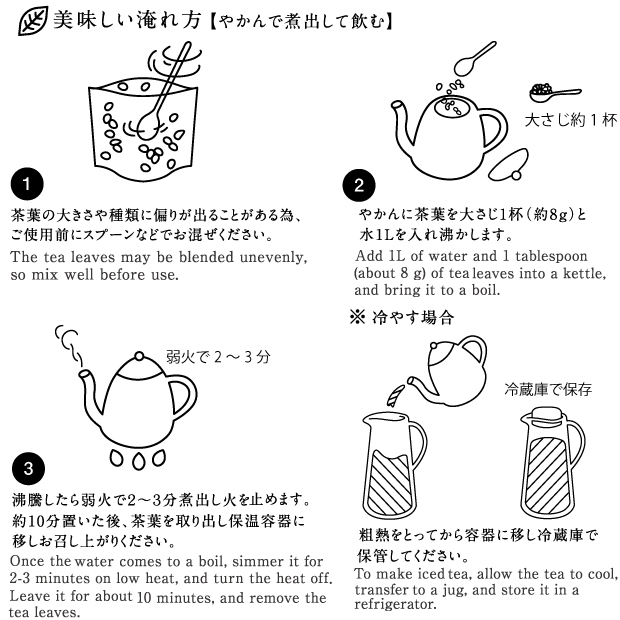 美味しい淹れ方【やかんで煮出して飲む】

1

茶葉の大きさや種類に偏りが出ることがある為、ご使用前にスプーンなどでお混ぜください。

The tea leaves may be blended unevenly, so mix well before use.

大さじ約１杯

2

やかんに茶葉を大さじ1杯（約8g）と水1Lを入れ沸かします。

Add 1L of water and 1 tablespoon (about 8 g) of tea leaves into a kettle, and bring it to a boil.

弱火で２～３分

3

沸騰したら弱火で2～3分煮出し火を止めます。約10分置いた後、茶葉を取り出し保温容器に移しお召し上がりください。

Once the water comes to a boil, simmer it for 2-3 minutes on low heat, and turn the heat off. Leave it for about 10 minutes, and remove the tea leaves.

※ 冷やす場合

冷蔵庫で保存

粗熱をとってから容器に移し冷蔵庫で保管してください。

To make iced tea, allow the tea to cool, transfer to a jug, and store it in a refrigerator.