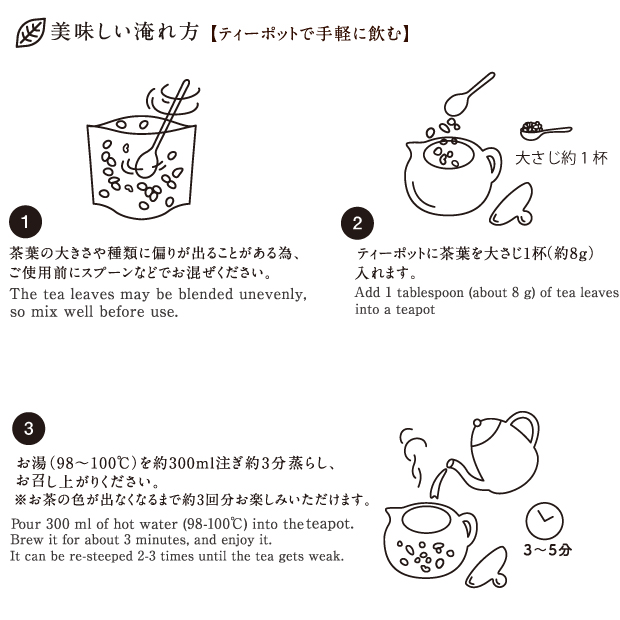 美味しい淹れ方【ティーポットで手軽に飲む】

1

茶葉の大きさや種類に偏りが出ることがある為、ご使用前にスプーンなどでお混ぜください。
The tea leaves may be blended unevenly, so mix well before use.

大さじ約１杯

2

ティーポットに茶葉を大さじ1杯（約8g）入れます。
Add 1 tablespoon (about 8 g) of tea leaves into a teapot

3

お湯（98〜100℃）を約300ml注ぎ約3分蒸らし、お召し上がりください。
※お茶の色が出なくなるまで約3回分お楽しみいただけます。
Pour 300 ml of hot water (98-100℃) into the teapot.
Brew it for about 3 minutes, and enjoy it.
It can be re-steeped 2-3 times until the tea gets weak.

3〜5分