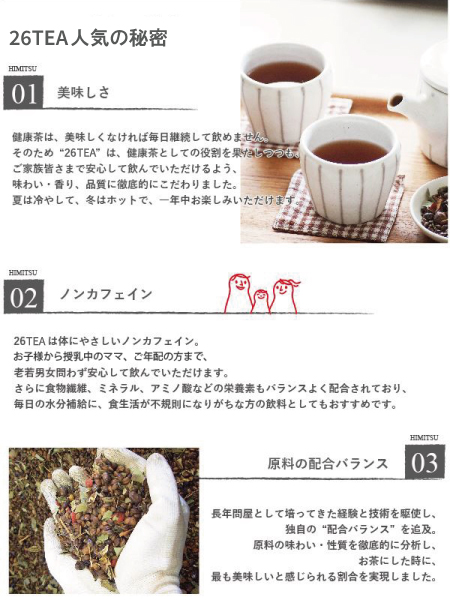 26TEA人気の秘密

HIMITSU

01 美味しさ

健康茶は、美味しくなければ毎日継続して飲めません。
そのため“26TEA”は、健康茶としての役割を果たしつつも、
ご家族皆さまで安心して飲んでいただけるよう、
味わい・香り、品質に徹底的にこだわりました。
夏は冷やして、冬はホットで、一年中お楽しみいただけます。

HIMITSU

02 ノンカフェイン

26TEAは体にやさしいノンカフェイン。
お子様から授乳中のママ、ご年配の方まで、
老若男女問わず安心して飲んでいただけます。
さらに食物繊維、ミネラル、アミノ酸などの栄養素もバランスよく配合されており、
毎日の水分補給に、食生活が不規則になりがちな方の飲料としてもおすすめです。

HIMITSU

原料の配合バランス 03

長年問屋として培ってきた経験と技術を駆使し、
独自の“配合バランス”を追及。
原料の味わい・性質を徹底的に分析し、
お茶にした時に、
最も美味しいと感じられる割合を実現しました。